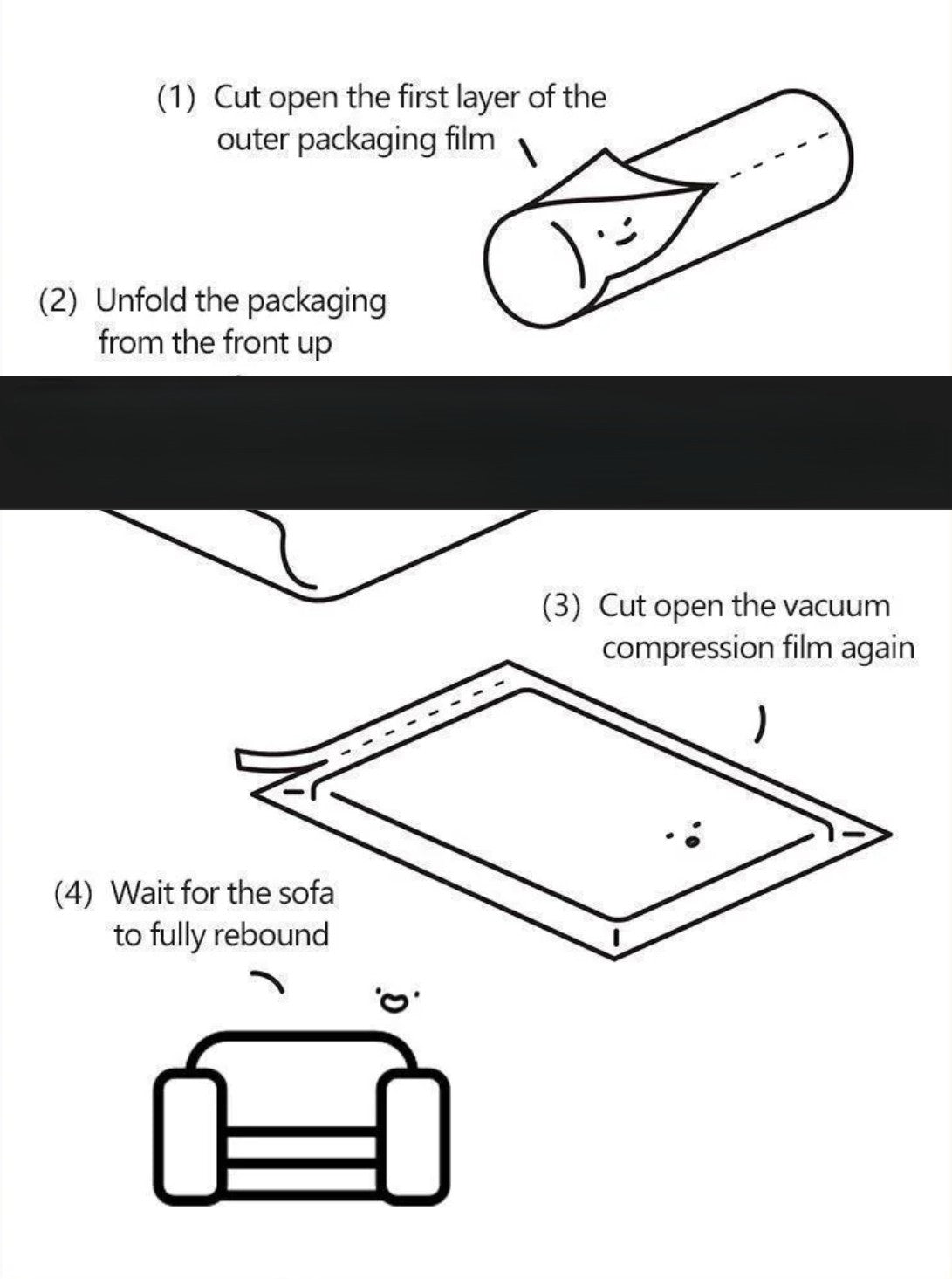 (1) Cut open the first layer of the outer packaging film

(2) Unfold the packaging from the front up

(3) Cut open the vacuum compression film again

(4) Wait for the sofa to fully rebound